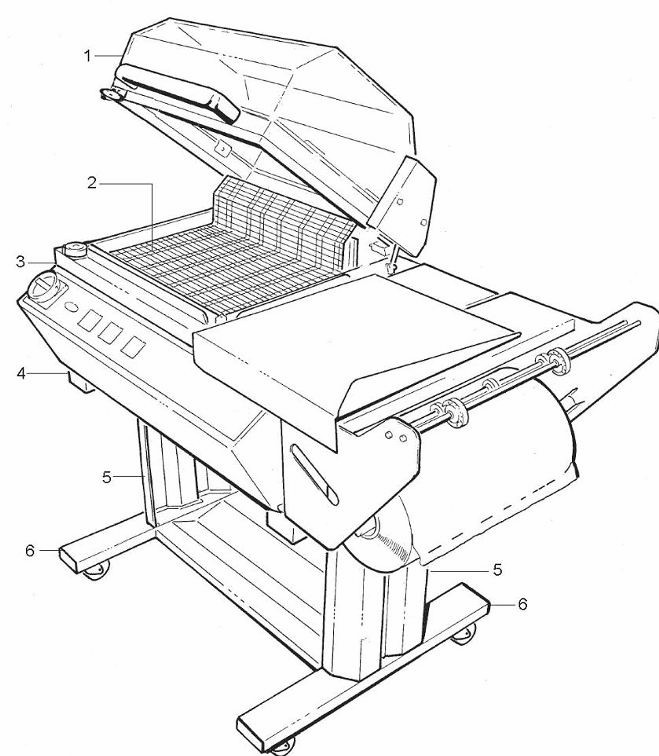 1
2
3
4
5
6
5
6